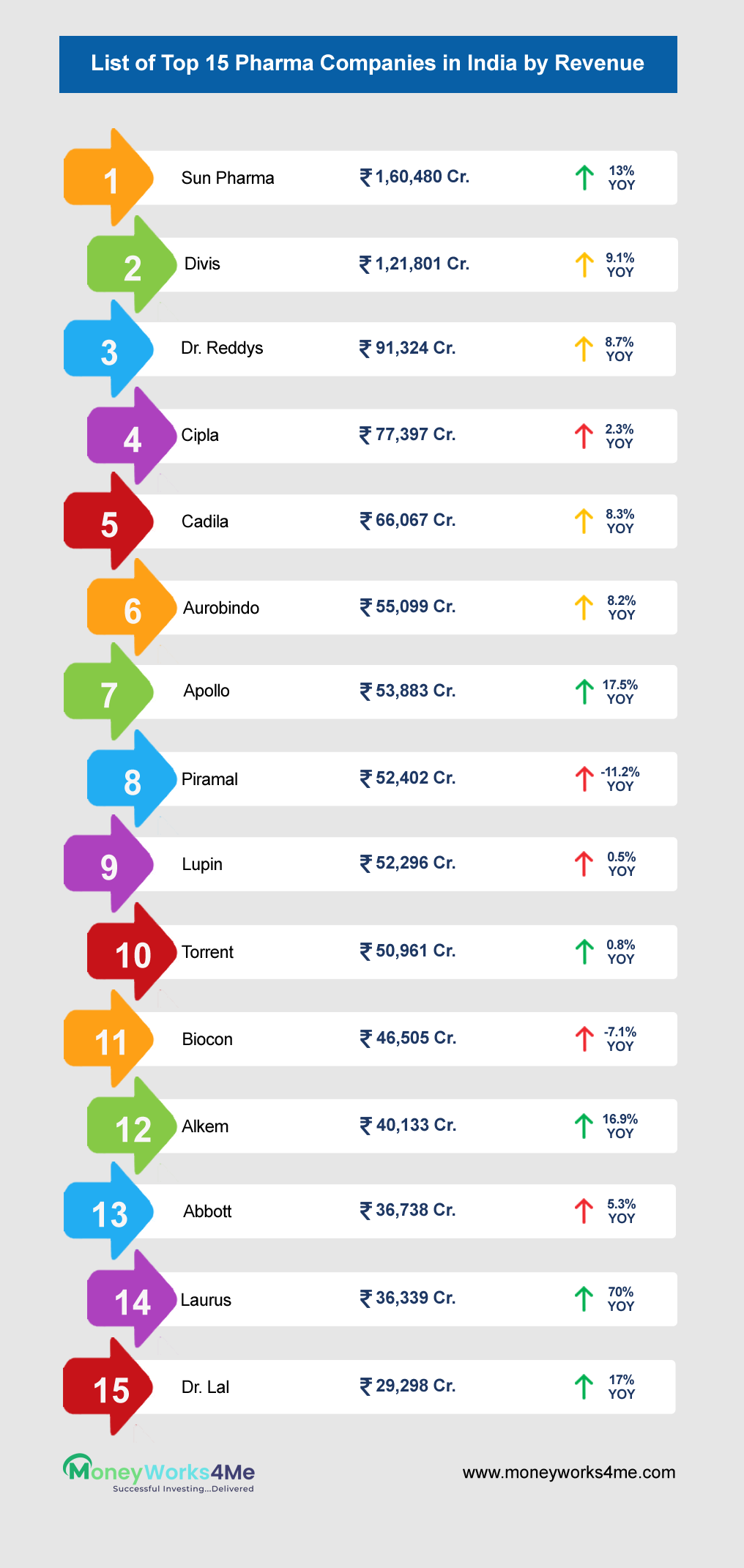 List of Top 15 Pharma Companies in India by Revenue

1 Sun Pharma ₹ 1,60,480 Cr. 13% YOY

2 Divis ₹ 1,21,801 Cr. 9.1% YOY

3 Dr. Reddys ₹ 91,324 Cr. 8.7% YOY

4 Cipla ₹ 77,397 Cr. 2.3% YOY

5 Cadila ₹ 66,067 Cr. 8.3% YOY

6 Aurobindo ₹ 55,099 Cr. 8.2% YOY

7 Apollo ₹ 53,883 Cr. 17.5% YOY

8 Piramal ₹ 52,402 Cr. -11.2% YOY

9 Lupin ₹ 52,296 Cr. 0.5% YOY

10 Torrent ₹ 50,961 Cr. 0.8% YOY

11 Biocon ₹ 46,505 Cr. -7.1% YOY

12 Alkem ₹ 40,133 Cr. 16.9% YOY

13 Abbott ₹ 36,738 Cr. 5.3% YOY

14 Laurus ₹ 36,339 Cr. 70% YOY

15 Dr. Lal ₹ 29,298 Cr. 17% YOY

MoneyWorks4Me
Successful Investing...Delivered

www.moneyworks4me.com