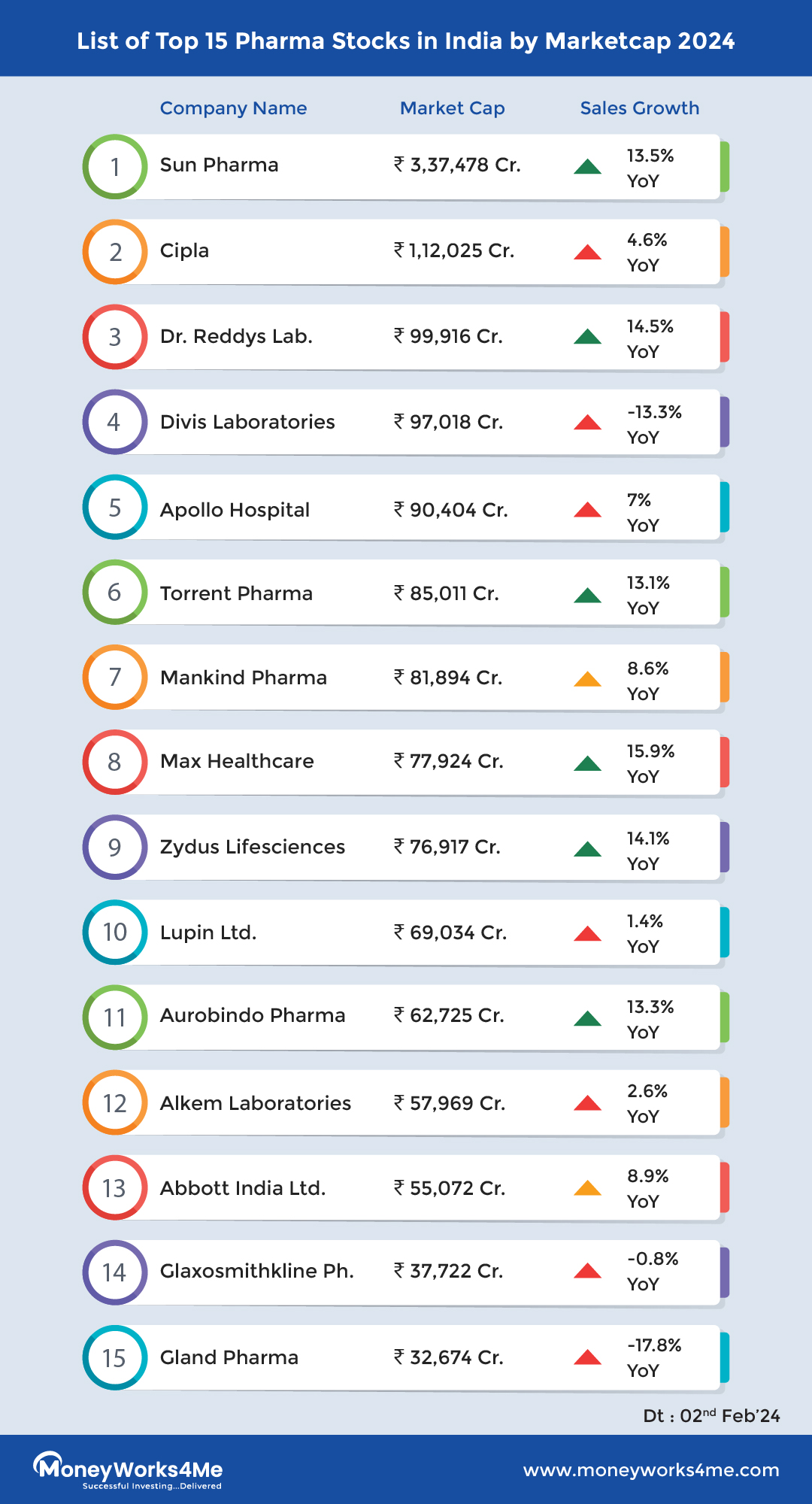 List of Top 15 Pharma Stocks in India by Marketcap 2024

| | Company Name | Market Cap | Sales Growth |
|---|---|---|---|
| 1 | Sun Pharma | ₹ 3,37,478 Cr. | 13.5% YoY |
| 2 | Cipla | ₹ 1,12,025 Cr. | 4.6% YoY |
| 3 | Dr. Reddys Lab. | ₹ 99,916 Cr. | 14.5% YoY |
| 4 | Divis Laboratories | ₹ 97,018 Cr. | -13.3% YoY |
| 5 | Apollo Hospital | ₹ 90,404 Cr. | 7% YoY |
| 6 | Torrent Pharma | ₹ 85,011 Cr. | 13.1% YoY |
| 7 | Mankind Pharma | ₹ 81,894 Cr. | 8.6% YoY |
| 8 | Max Healthcare | ₹ 77,924 Cr. | 15.9% YoY |
| 9 | Zydus Lifesciences | ₹ 76,917 Cr. | 14.1% YoY |
| 10 | Lupin Ltd. | ₹ 69,034 Cr. | 1.4% YoY |
| 11 | Aurobindo Pharma | ₹ 62,725 Cr. | 13.3% YoY |
| 12 | Alkem Laboratories | ₹ 57,969 Cr. | 2.6% YoY |
| 13 | Abbott India Ltd. | ₹ 55,072 Cr. | 8.9% YoY |
| 14 | Glaxosmithkline Ph. | ₹ 37,722 Cr. | -0.8% YoY |
| 15 | Gland Pharma | ₹ 32,674 Cr. | -17.8% YoY |

Dt : 02$^{nd}$ Feb'24

MoneyWorks4Me
Successful Investing...Delivered

www.moneyworks4me.com